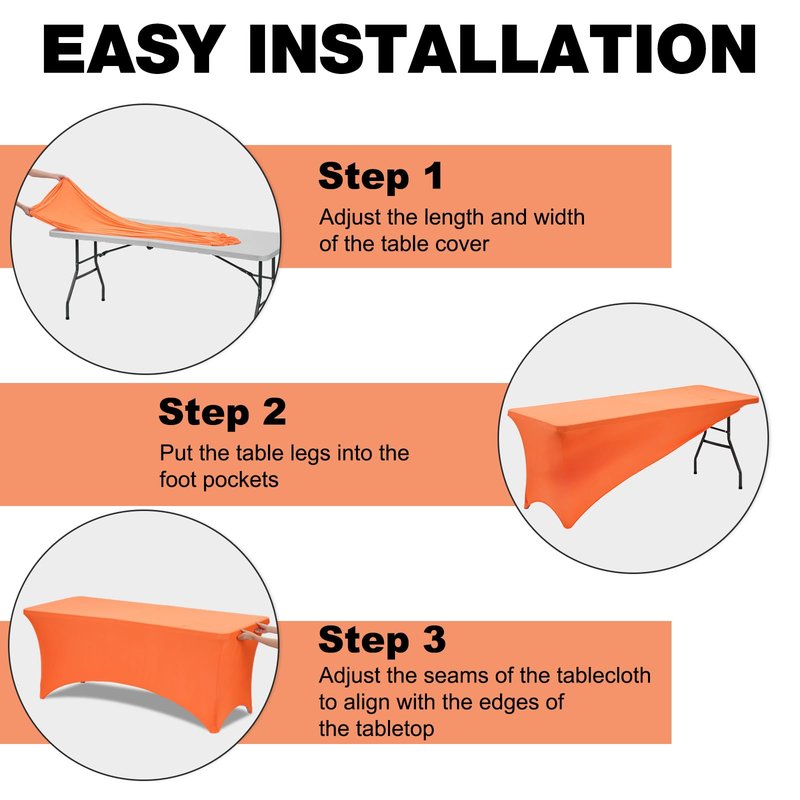 EASY INSTALLATION

Step 1
Adjust the length and width of the table cover

Step 2
Put the table legs into the foot pockets

Step 3
Adjust the seams of the tablecloth to align with the edges of the tabletop