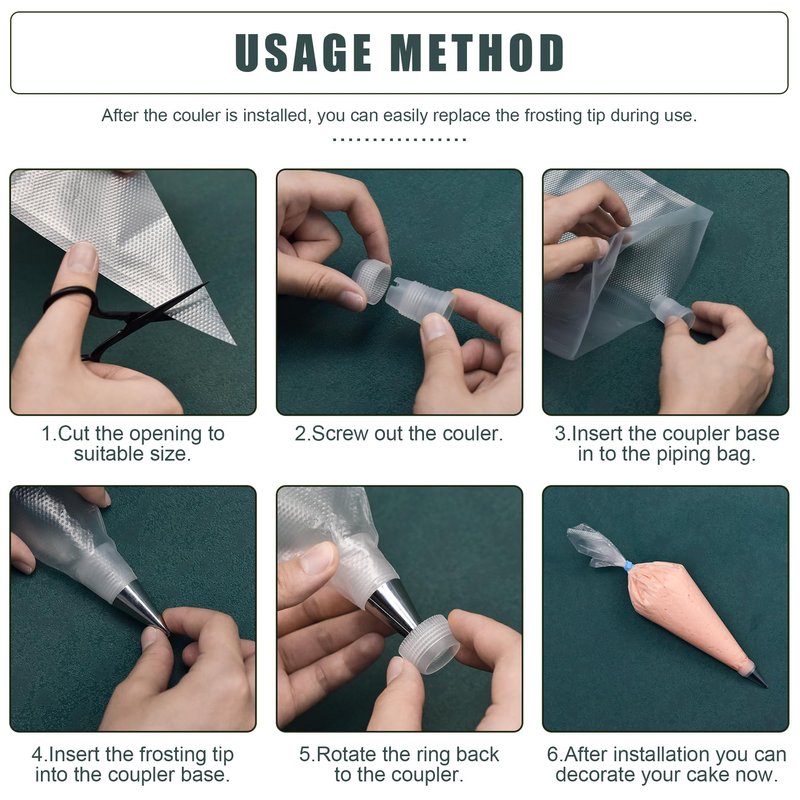 USAGE METHOD

After the couler is installed, you can easily replace the frosting tip during use.

1.Cut the opening to suitable size.

2.Screw out the couler.

3.Insert the coupler base in to the piping bag.

4.Insert the frosting tip into the coupler base.

5.Rotate the ring back to the coupler.

6.After installation you can decorate your cake now.