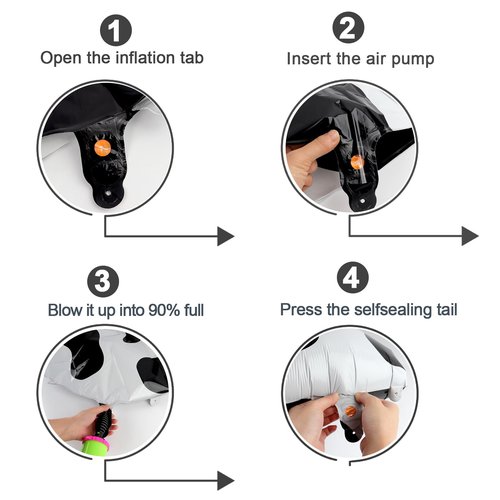 1
Open the inflation tab

2
Insert the air pump

3
Blow it up into 90% full

4
Press the selfsealing tail