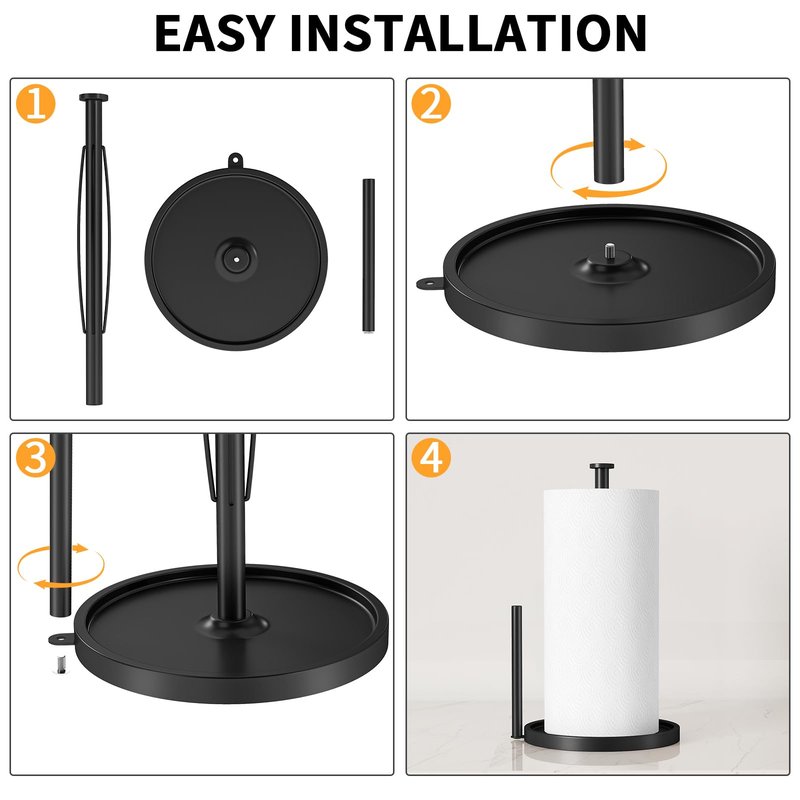 EASY INSTALLATION

1

2

3

4