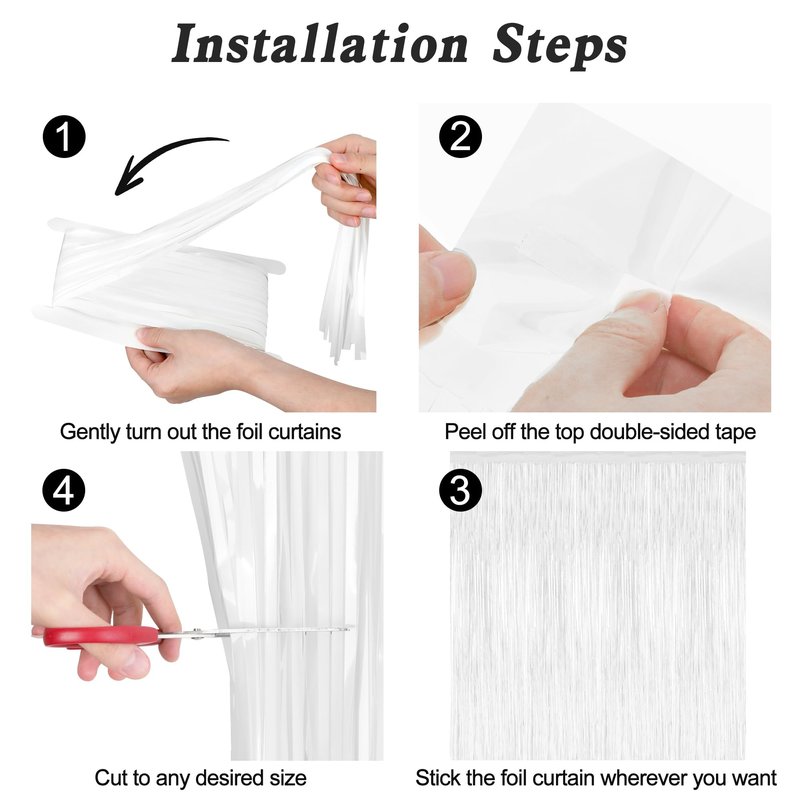 Installation Steps

1

Gently turn out the foil curtains

2

Peel off the top double-sided tape

4

Cut to any desired size

3

Stick the foil curtain wherever you want