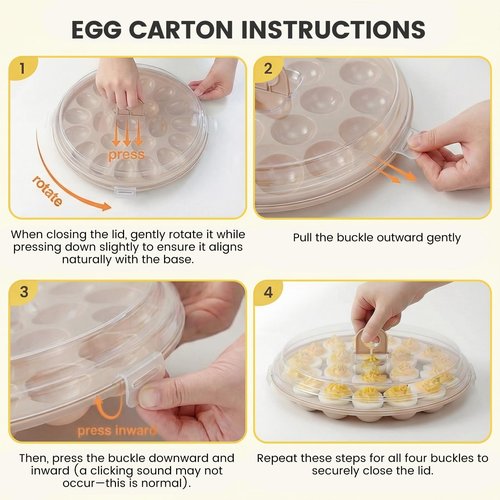 EGG CARTON INSTRUCTIONS

1

press

rotate

When closing the lid, gently rotate it while pressing down slightly to ensure it aligns naturally with the base.

2

Pull the buckle outward gently

3

press inward

Then, press the buckle downward and inward (a clicking sound may not occur—this is normal).

4

Repeat these steps for all four buckles to securely close the lid.