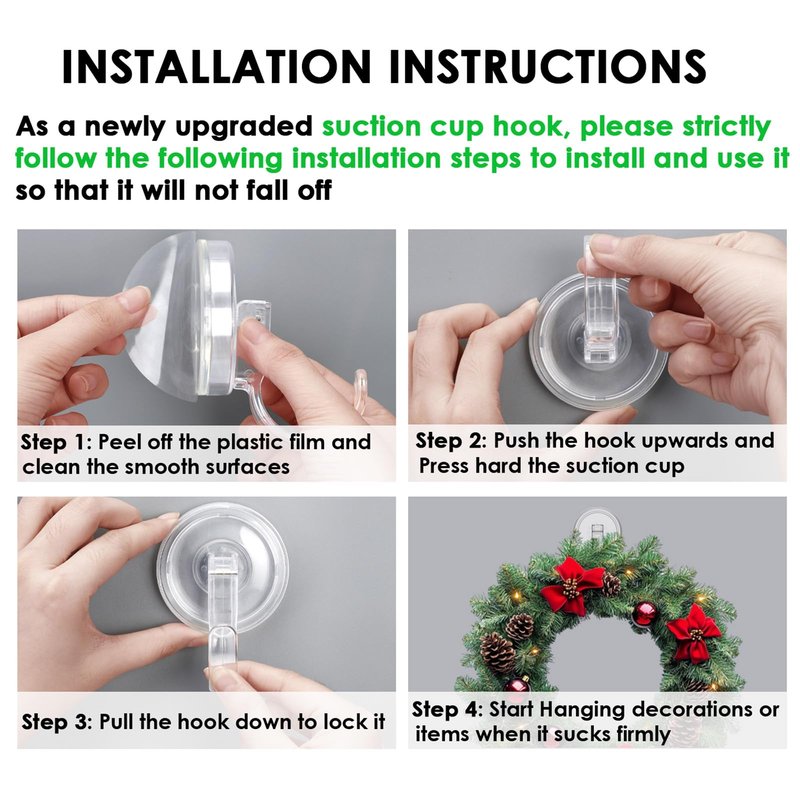 INSTALLATION INSTRUCTIONS

As a newly upgraded suction cup hook, please strictly follow the following installation steps to install and use it so that it will not fall off

Step 1: Peel off the plastic film and clean the smooth surfaces

Step 2: Push the hook upwards and Press hard the suction cup

Step 3: Pull the hook down to lock it

Step 4: Start Hanging decorations or items when it sucks firmly