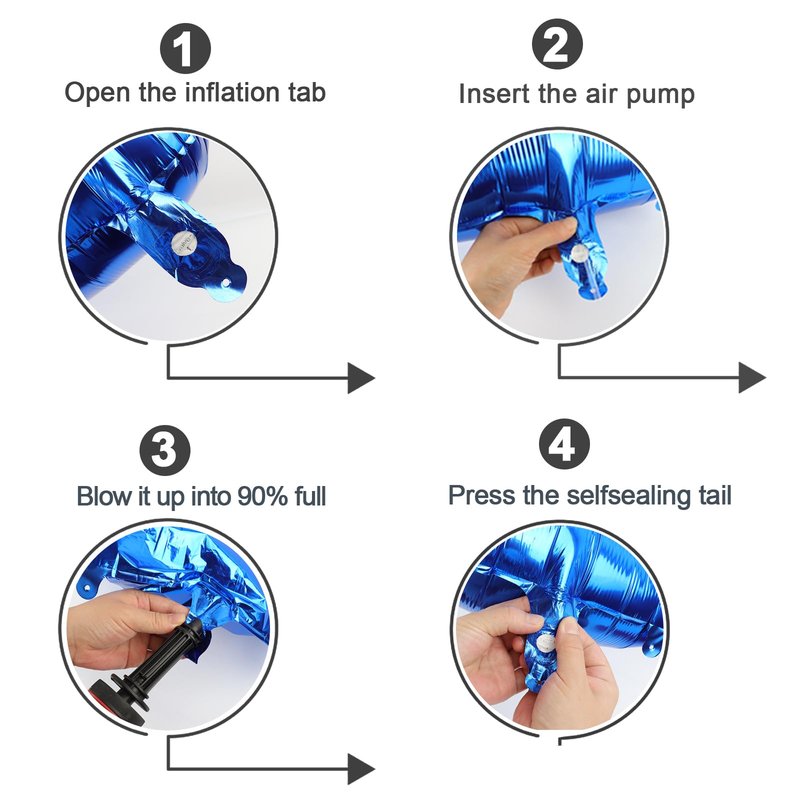 1
Open the inflation tab

2
Insert the air pump

3
Blow it up into 90% full

4
Press the selfsealing tail