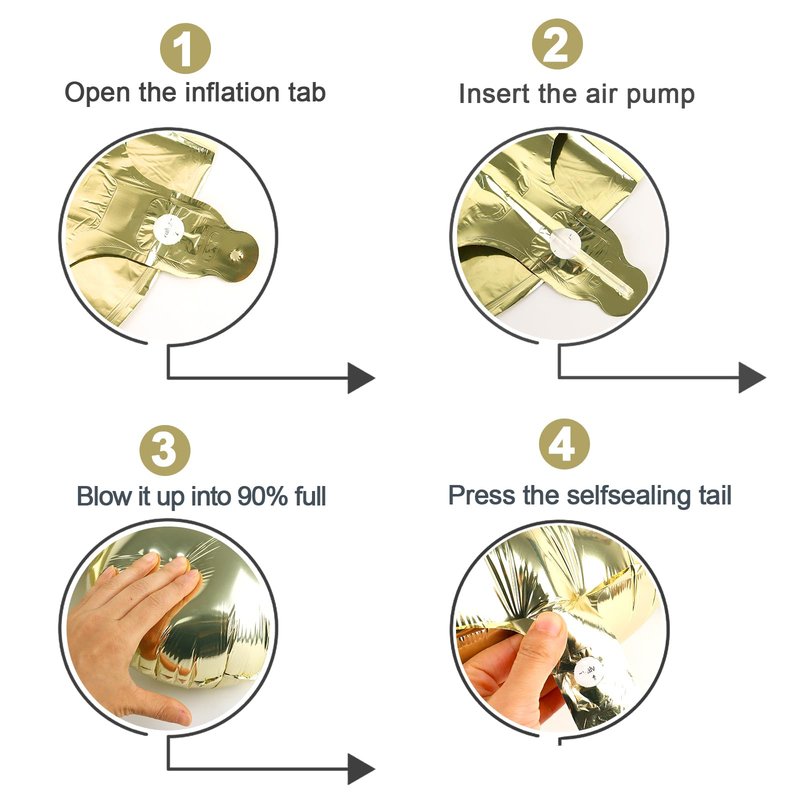 1
Open the inflation tab

2
Insert the air pump

3
Blow it up into 90% full

4
Press the selfsealing tail