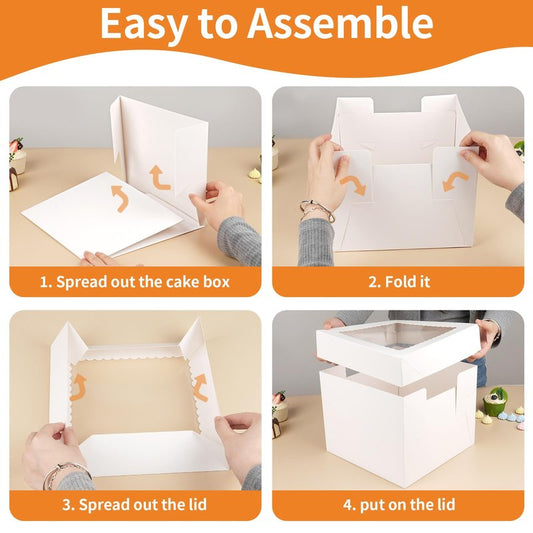 Easy to Assemble

1. Spread out the cake box

2. Fold it

3. Spread out the lid

4. put on the lid