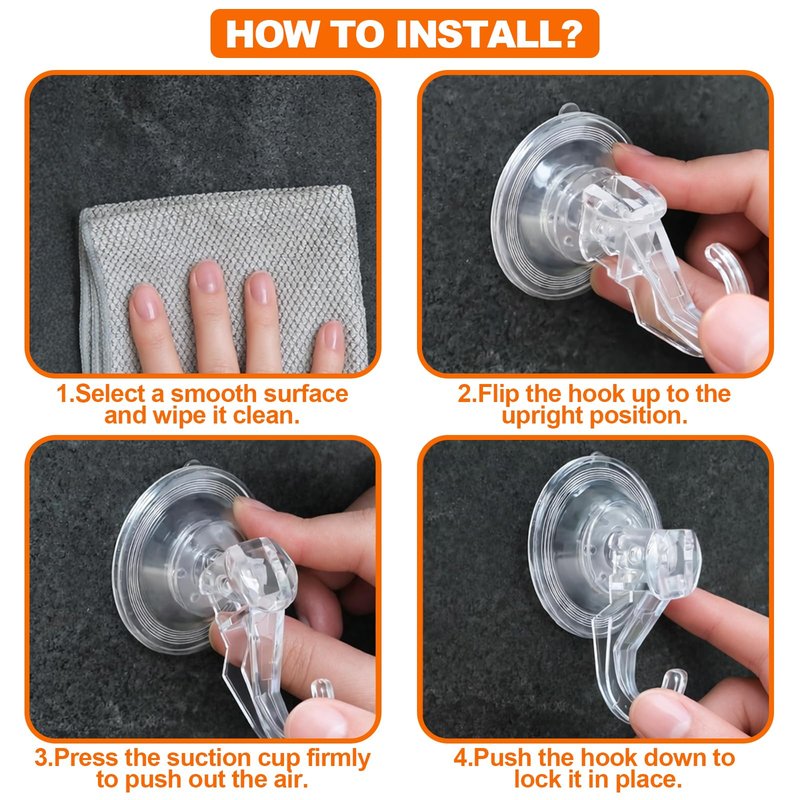 HOW TO INSTALL?

1.Select a smooth surface and wipe it clean.

2.Flip the hook up to the upright position.

3.Press the suction cup firmly to push out the air.

4.Push the hook down to lock it in place.