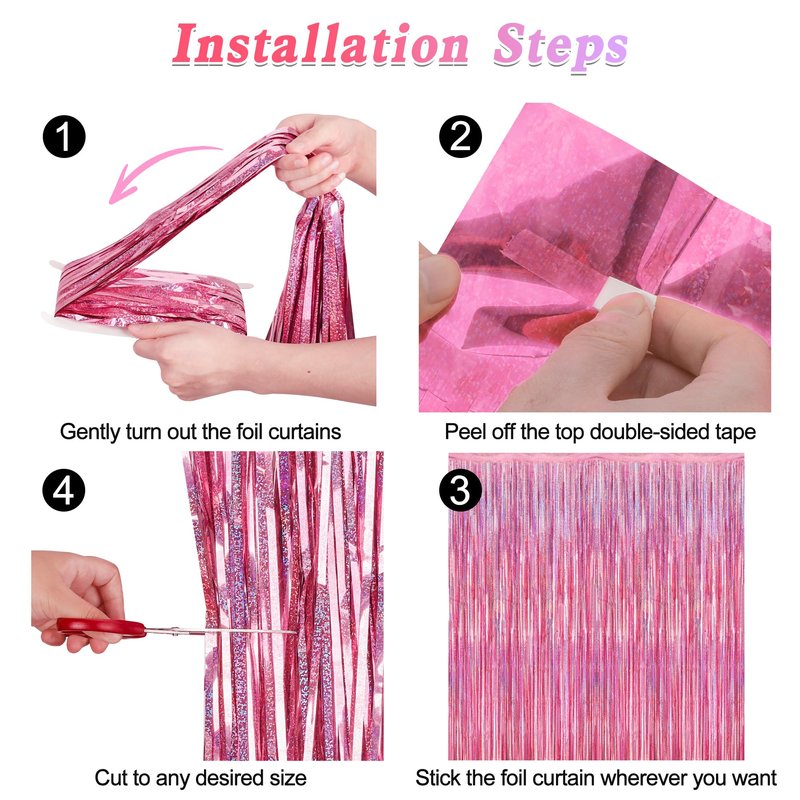 Installation Steps

1

Gently turn out the foil curtains

2

Peel off the top double-sided tape

4

Cut to any desired size

3

Stick the foil curtain wherever you want