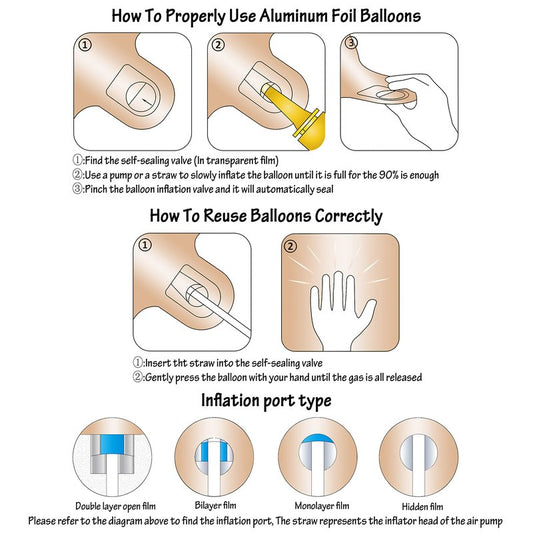 How To Properly Use Aluminum Foil Balloons

①

②

③

①:Find the self-sealing valve (In transparent film)
②:Use a pump or a straw to slowly inflate the balloon until it is full for the 90% is enough
③:Pinch the balloon inflation valve and it will automatically seal

How To Reuse Balloons Correctly

①

②

①:Insert tht straw into the self-sealing valve
②:Gently press the balloon with your hand until the gas is all released

Inflation port type

Double layer open film

Bilayer film

Monolayer film

Hidden film

Please refer to the diagram above to find the inflation port, The straw represents the inflator head of the air pump