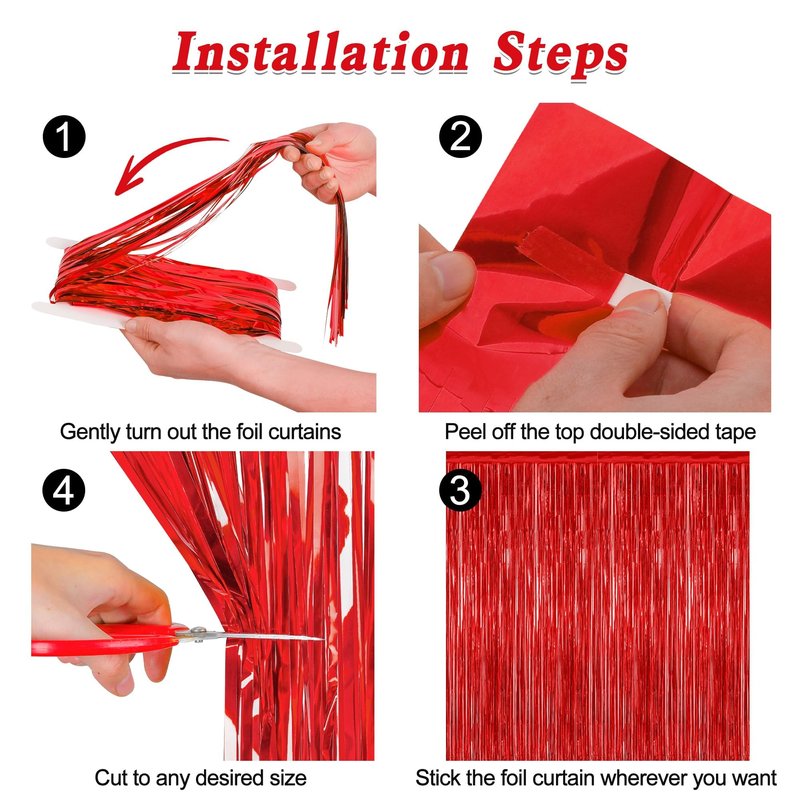 Installation Steps

1

Gently turn out the foil curtains

2

Peel off the top double-sided tape

4

Cut to any desired size

3

Stick the foil curtain wherever you want